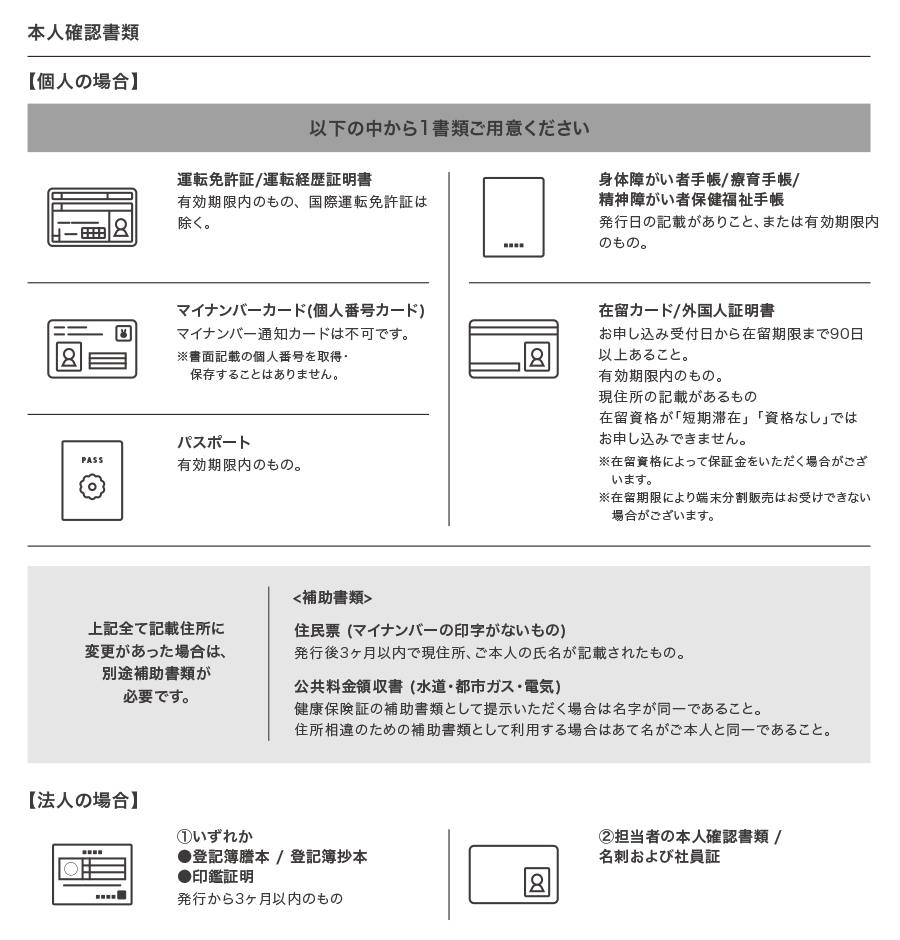 本人確認書類

【個人の場合】

以下の中から1書類ご用意ください

運転免許証/運転経歴証明書
有効期限内のもの、国際運転免許証は除く。

マイナンバーカード(個人番号カード)
マイナンバー通知カードは不可です。
※書面記載の個人番号を取得・保存することはありません。

PASS

パスポート
有効期限内のもの。

身体障がい者手帳/療育手帳/精神障がい者保健福祉手帳
発行日の記載がありこと、または有効期限内のもの。

在留カード/外国人証明書
お申し込み受付日から在留期限まで90日以上あること。
有効期限内のもの。
現住所の記載があるもの
在留資格が「短期滞在」「資格なし」ではお申し込みできません。
※在留資格によって保証金をいただく場合がございます。
※在留期限により端末分割販売はお受けできない場合がございます。

上記全て記載住所に変更があった場合は、別途補助書類が必要です。

<補助書類>

住民票 (マイナンバーの印字がないもの)
発行後3ヶ月以内で現住所、ご本人の氏名が記載されたもの。

公共料金領収書 (水道・都市ガス・電気)
健康保険証の補助書類として提示いただく場合は名字が同一であること。
住所相違のための補助書類として利用する場合はあて名がご本人と同一であること。

【法人の場合】

①いずれか
●登記簿謄本 / 登記簿抄本
●印鑑証明
発行から3ヶ月以内のもの

②担当者の本人確認書類 / 名刺および社員証